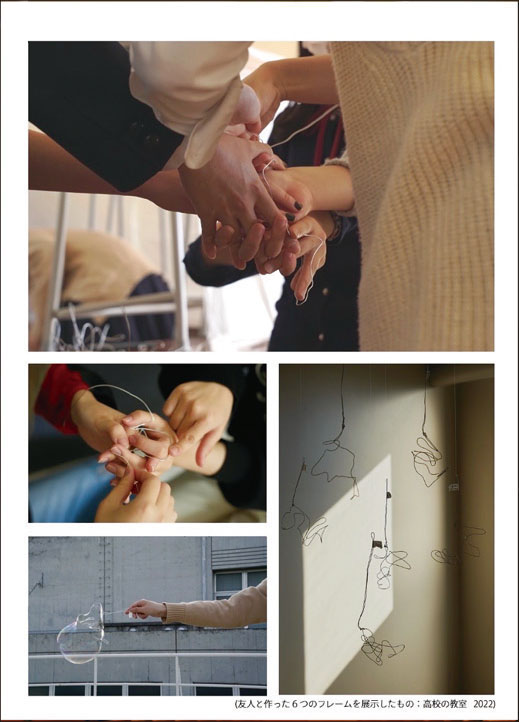 (友人と作った６つのフレームを展示したもの：高校の教室　2022)