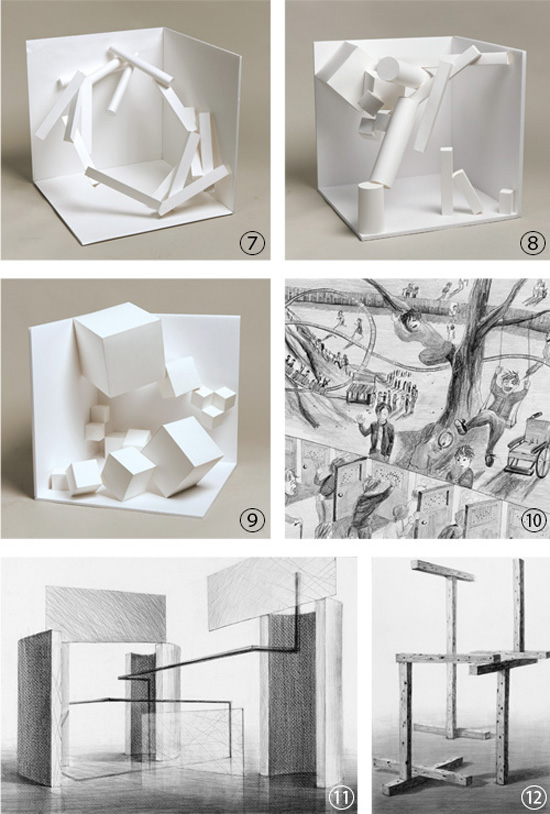 7

8

9

10

11

12